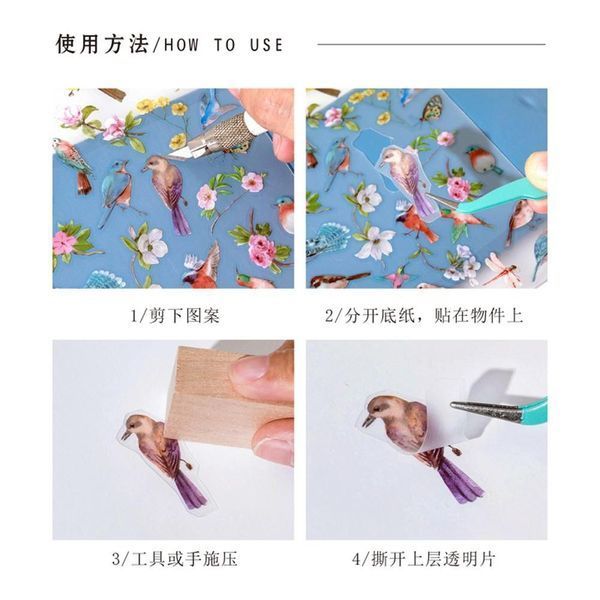 使用方法/HOW TO USE

1/剪下图案

2/分开底纸，贴在物件上

3/工具或手施压

4/撕开上层透明片